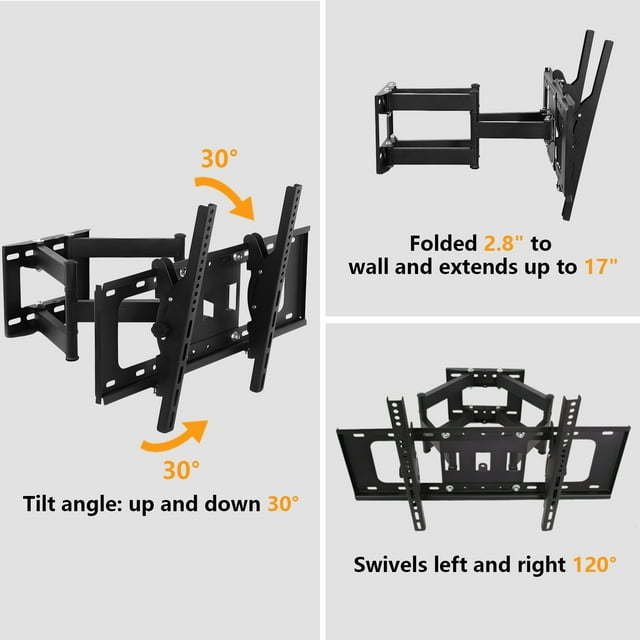 30°

30°

Tilt angle: up and down 30°

Folded 2.8" to wall and extends up to 17"

Swivels left and right 120°